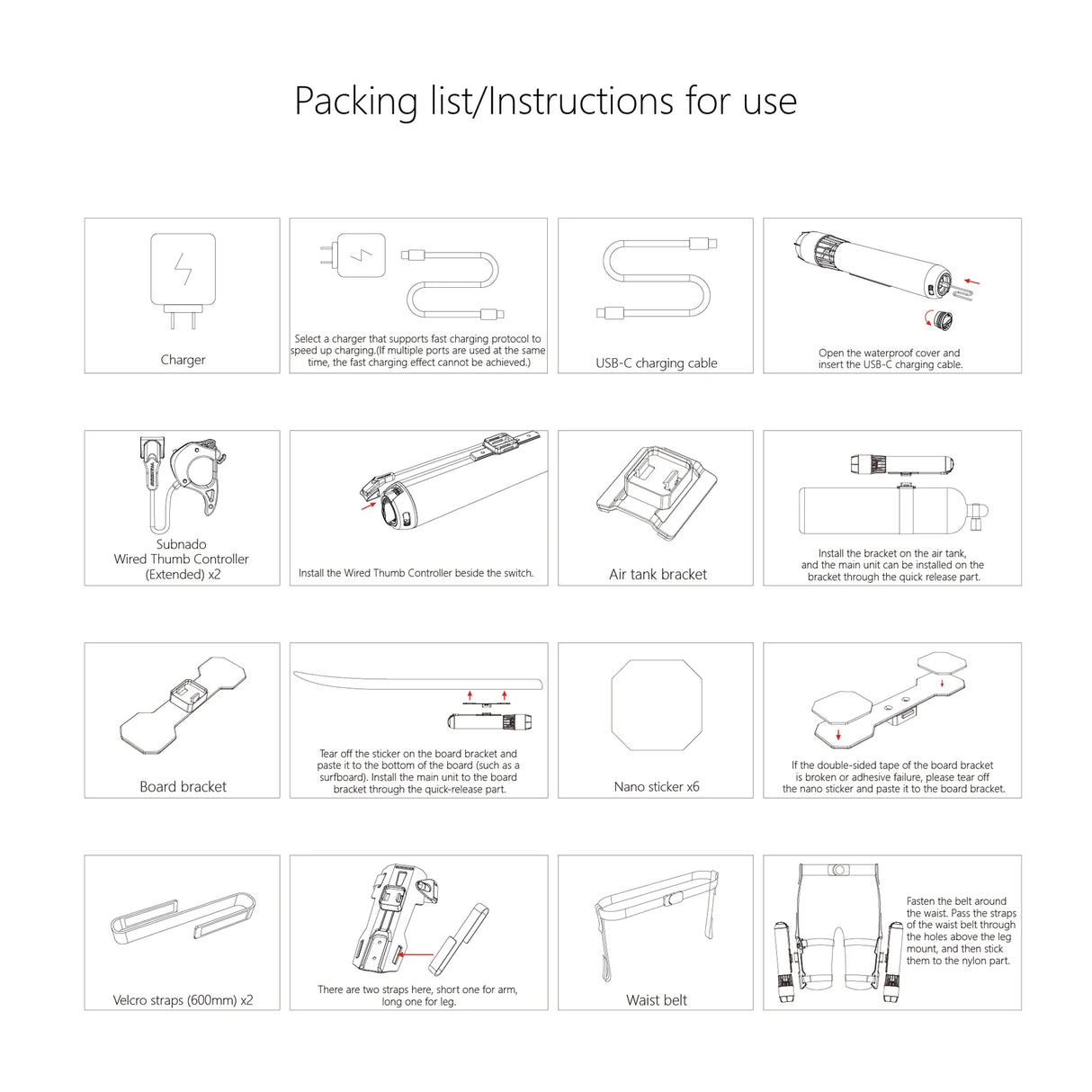 Packing list/Instructions for use

Charger

Select a charger that supports fast charging protocol to speed up charging.(If multiple ports are used at the same time, the fast charging effect cannot be achieved.)

USB-C charging cable

Open the waterproof cover and insert the USB-C charging cable.

Subnado
Wired Thumb Controller
(Extended) x2

Install the Wired Thumb Controller beside the switch.

Air tank bracket

Install the bracket on the air tank, and the main unit can be installed on the bracket through the quick release part.

Board bracket

Tear off the sticker on the board bracket and paste it to the bottom of the board (such as a surfboard). Install the main unit to the board bracket through the quick-release part.

Nano sticker x6

If the double-sided tape of the board bracket is broken or adhesive failure, please tear off the nano sticker and paste it to the board bracket.

Velcro straps (600mm) x2

There are two straps here, short one for arm, long one for leg.

Waist belt

Fasten the belt around the waist. Pass the straps of the waist belt through the holes above the leg mount, and then stick them to the nylon part.