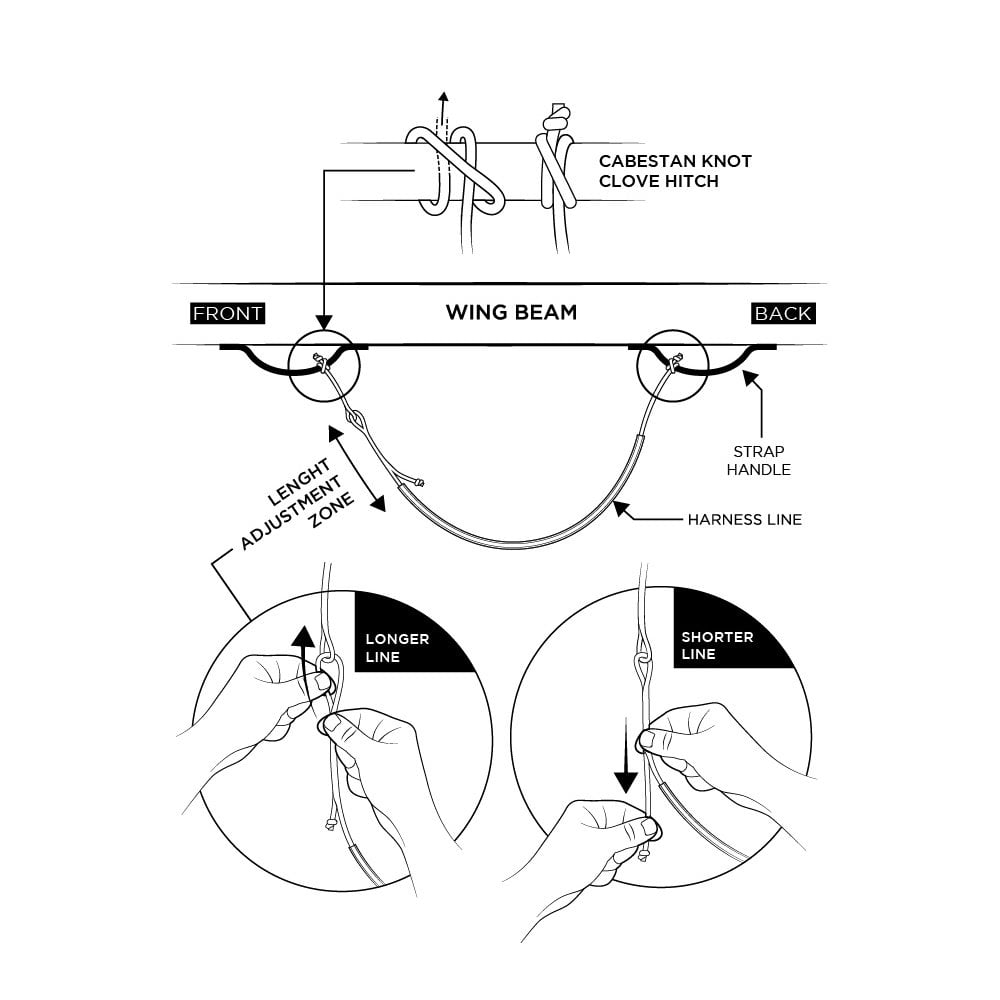 CABESTAN KNOT
CLOVE HITCH

FRONT

WING BEAM

BACK

STRAP
HANDLE

LENGHT
ADJUSTMENT
ZONE

HARNESS LINE

LONGER
LINE

SHORTER
LINE