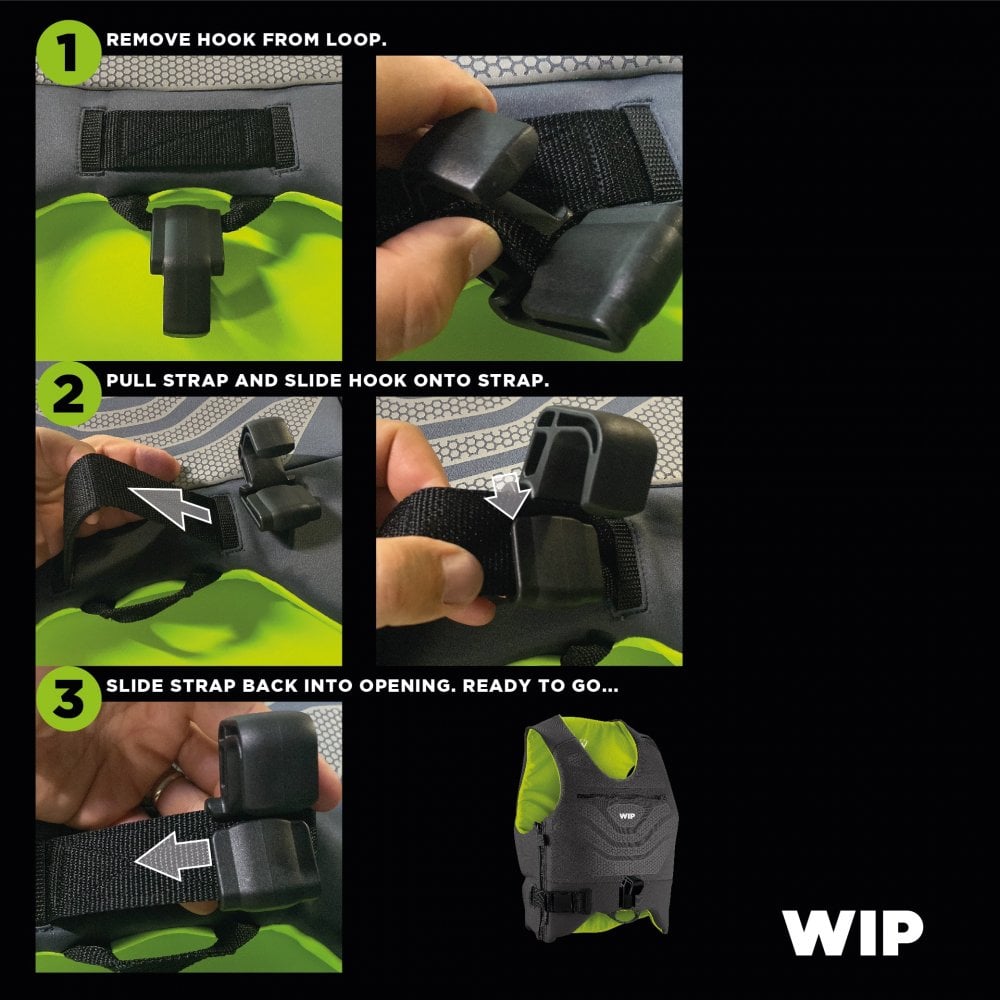 1 REMOVE HOOK FROM LOOP.

2 PULL STRAP AND SLIDE HOOK ONTO STRAP.

3 SLIDE STRAP BACK INTO OPENING. READY TO GO...

WIP

WIP